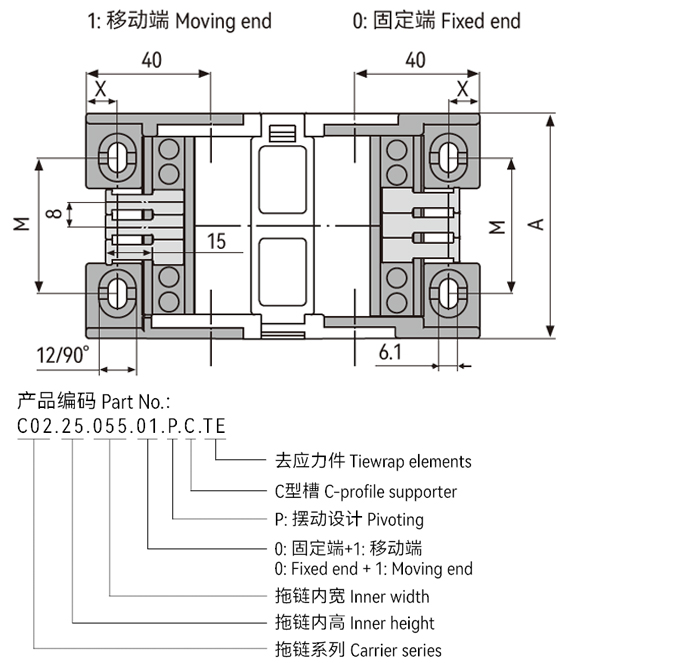 1: 移动端 Moving end

0: 固定端 Fixed end

40

X

40

X

M

8

15

M

A

12/90°

6.1

产品编码 Part No.:

C02.25.055.01.P.C.TE

去应力件 Tiewrap elements

C型槽 C-profile supporter

P: 摆动设计 Pivoting

0: 固定端+1: 移动端
0: Fixed end + 1: Moving end

拖链内宽 Inner width

拖链内高 Inner height

拖链系列 Carrier series