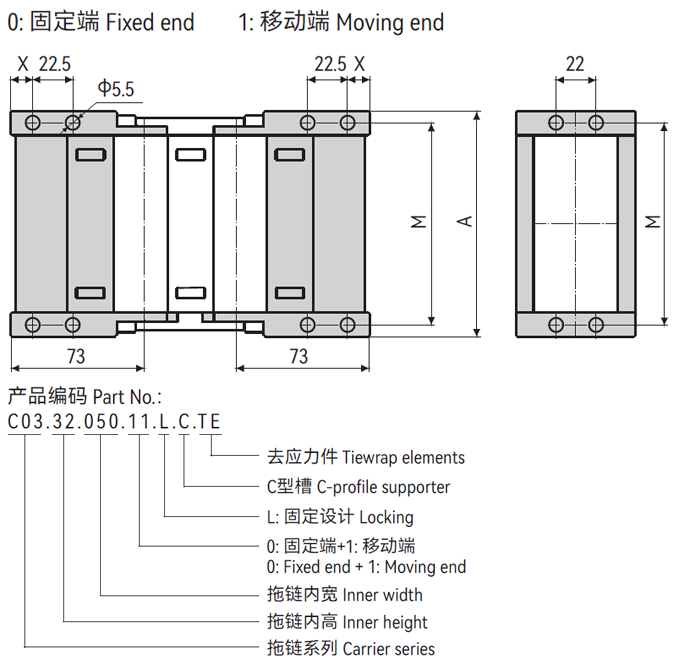 0: 固定端 Fixed end 1: 移动端 Moving end

X 22.5

Φ5.5

22.5 X

22

M

A

M

73

73

产品编码 Part No.:
C03.32.050.11.L.C.TE

去应力件 Tiewrap elements

C型槽 C-profile supporter

L: 固定设计 Locking

0: 固定端+1: 移动端
0: Fixed end + 1: Moving end

拖链内宽 Inner width

拖链内高 Inner height

拖链系列 Carrier series