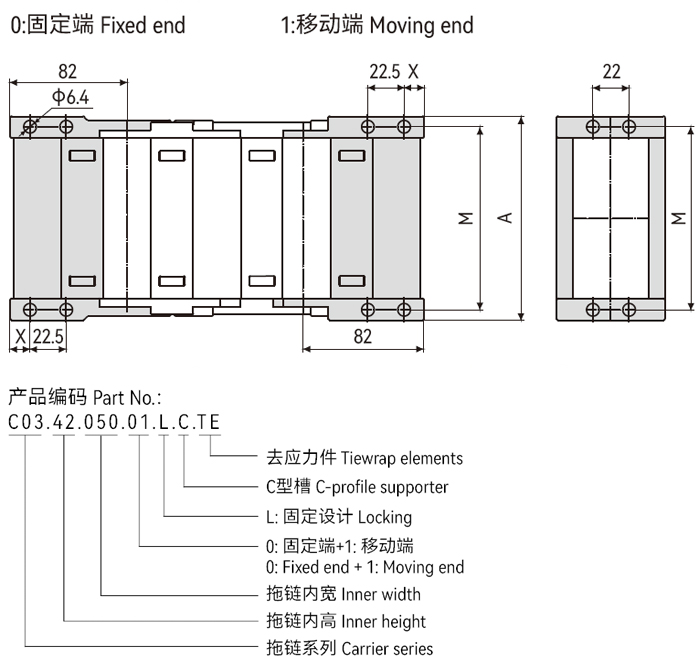 0:固定端 Fixed end

1:移动端 Moving end

82

Φ6.4

22.5 X

22

M

A

M

X 22.5

82

产品编码 Part No.:

C03.42.050.01.L.C.TE

去应力件 Tiewrap elements

C型槽 C-profile supporter

L: 固定设计 Locking

0: 固定端+1: 移动端
0: Fixed end + 1: Moving end

拖链内宽 Inner width

拖链内高 Inner height

拖链系列 Carrier series