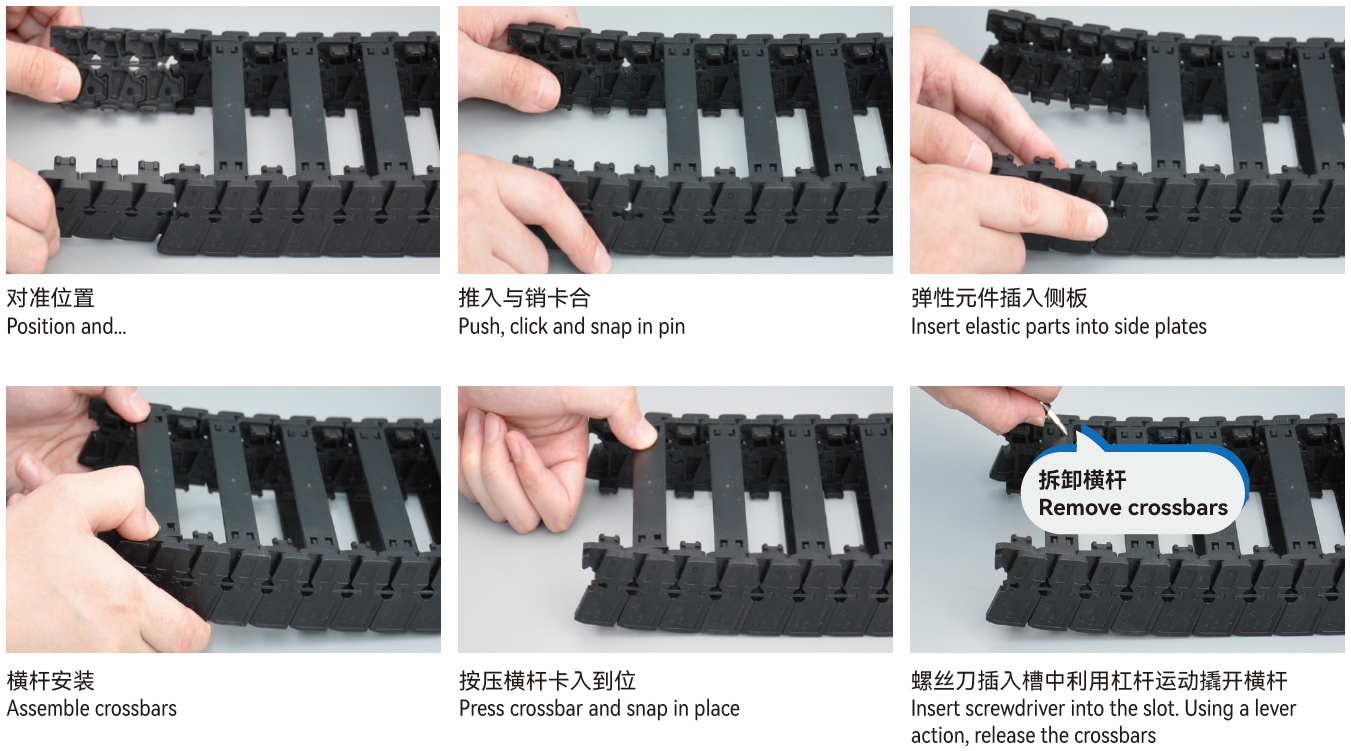 对准位置
Position and...

推入与销卡合
Push, click and snap in pin

弹性元件插入侧板
Insert elastic parts into side plates

横杆安装
Assemble crossbars

按压横杆卡入到位
Press crossbar and snap in place

拆卸横杆
Remove crossbars

螺丝刀插入槽中利用杠杆运动撬开横杆
Insert screwdriver into the slot. Using a lever action, release the crossbars